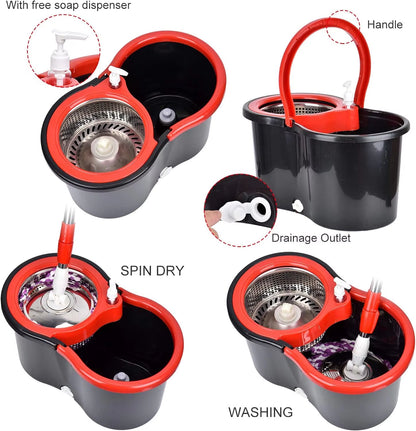 With free soap dispenser

Handle

Drainage Outlet

SPIN DRY

WASHING