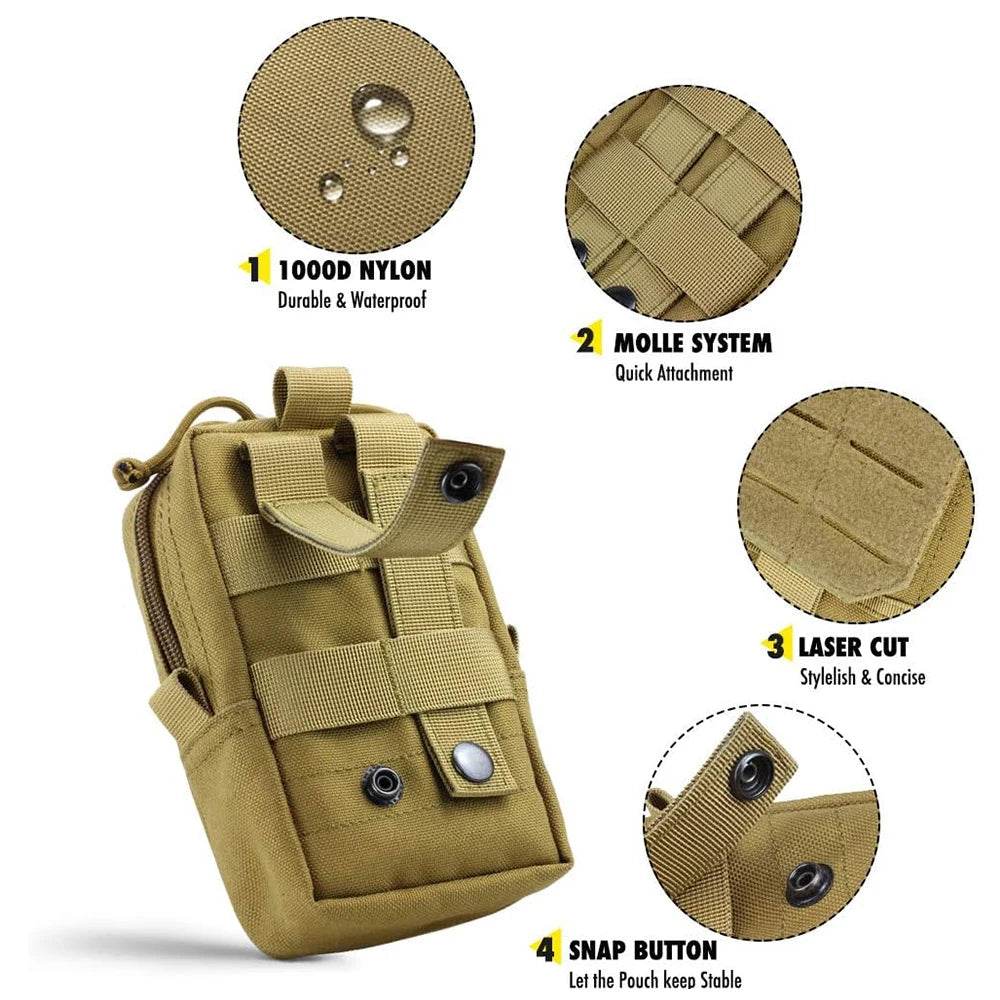 1 1000D NYLON
Durable & Waterproof

2 MOLLE SYSTEM
Quick Attachment

3 LASER CUT
Stylelish & Concise

4 SNAP BUTTON
Let the Pouch keep Stable