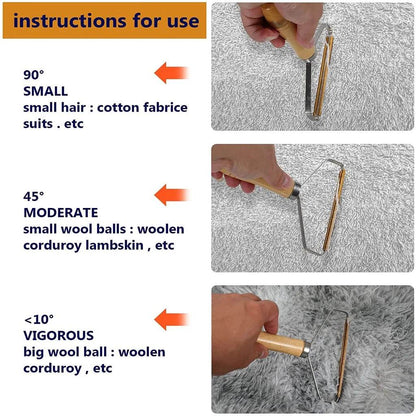 instructions for use

90°
SMALL
small hair : cotton fabrice suits . etc

45°
MODERATE
small wool balls : woolen corduroy lambskin , etc

<10°
VIGOROUS
big wool ball : woolen corduroy , etc