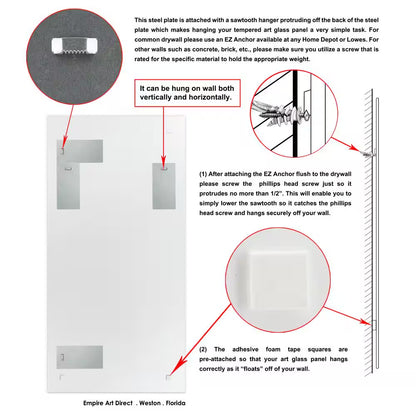 This steel plate is attached with a sawtooth hanger protruding off the back of the steel plate which makes hanging your tempered art glass panel a very simple task. For common drywall please use an EZ Anchor available at any Home Depot or Lowes. For other walls such as concrete, brick, etc., please make sure you utilize a screw that is rated for the specific material to hold the appropriate weight.

It can be hung on wall both vertically and horizontally.

(1) After attaching the EZ Anchor flush to the drywall please screw the phillips head screw just so it protrudes no more than 1/2". This will enable you to simply lower the sawtooth so it catches the phillips head screw and hangs securely off your wall.

(2) The adhesive foam tape squares are pre-attached so that your art glass panel hangs correctly as it "floats" off of your wall.

Empire Art Direct . Weston . Florida