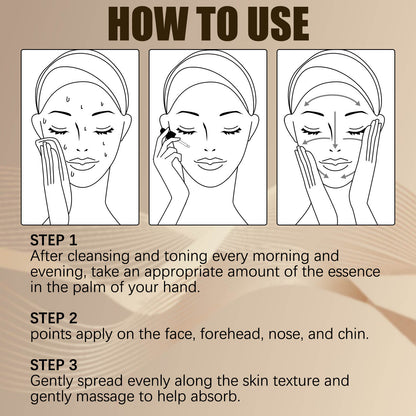 HOW TO USE

STEP 1
After cleansing and toning every morning and evening, take an appropriate amount of the essence in the palm of your hand.

STEP 2
points apply on the face, forehead, nose, and chin.

STEP 3
Gently spread evenly along the skin texture and gently massage to help absorb.