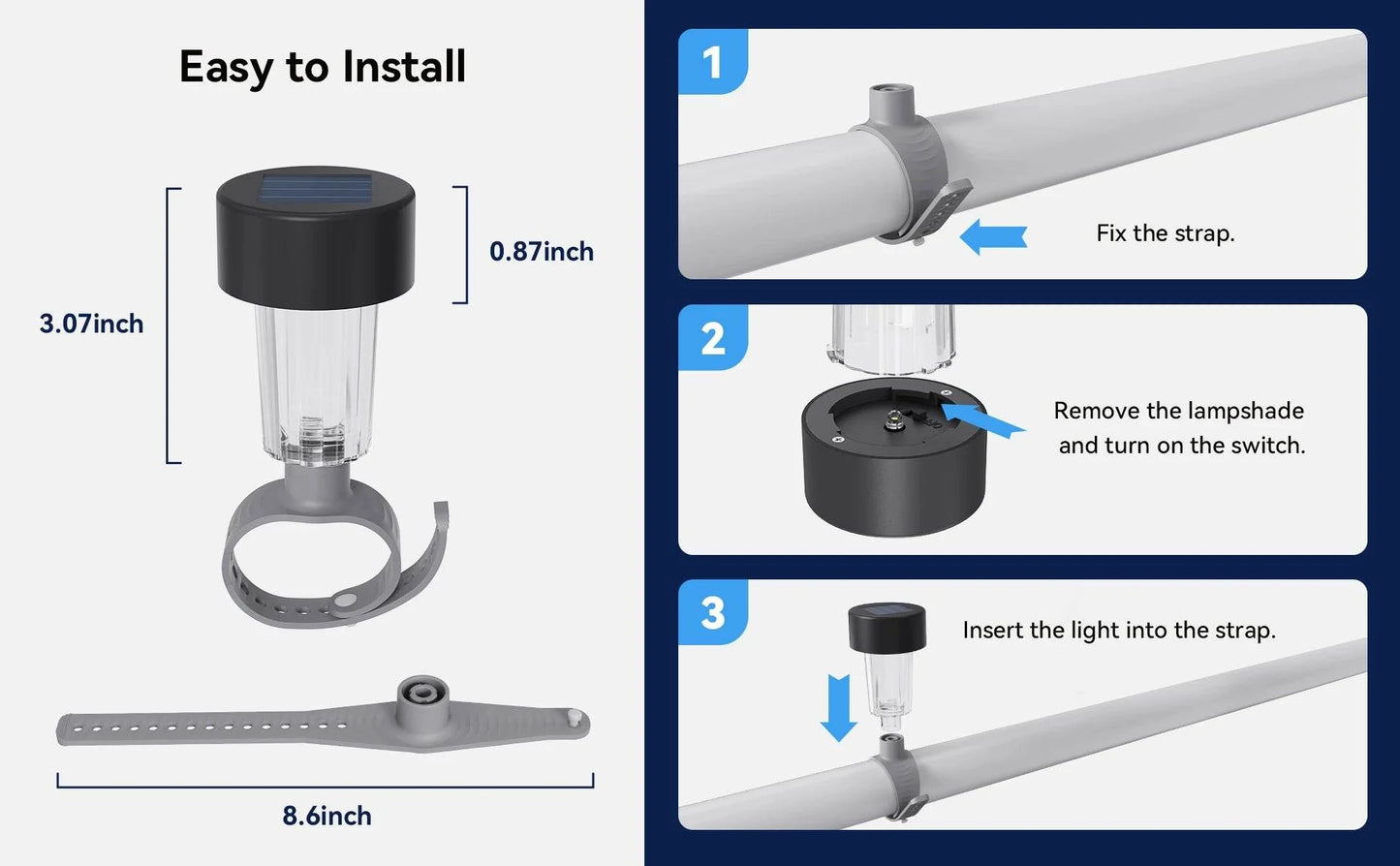 Easy to Install

3.07inch

0.87inch

8.6inch

1

Fix the strap.

2

Remove the lampshade and turn on the switch.

3

Insert the light into the strap.